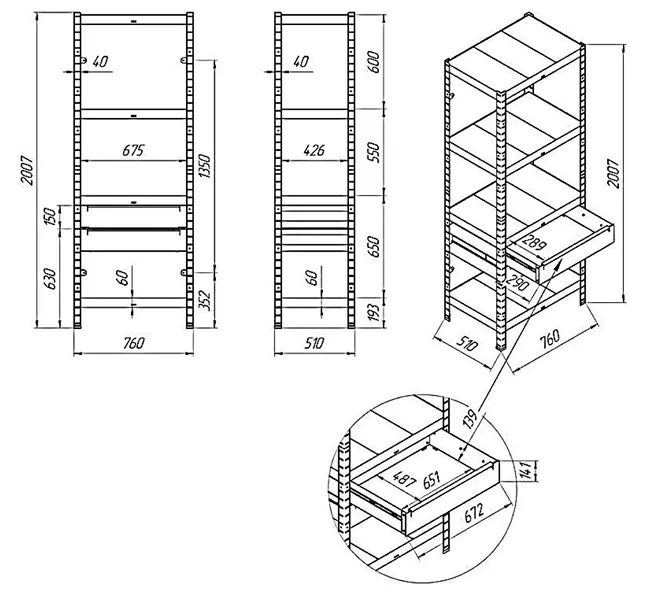 2007
40
675
1350
150
630
60
352
760

40
600
426
550
650
60
193
510

2007
289
290
510
760

139
487
651
141
672